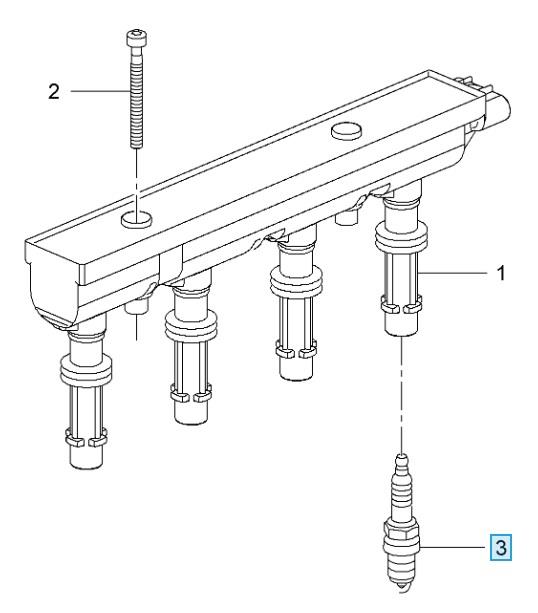 2
1
3