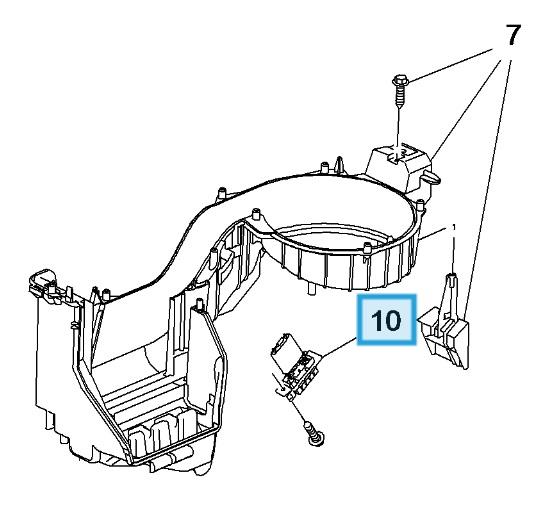 7

1

10