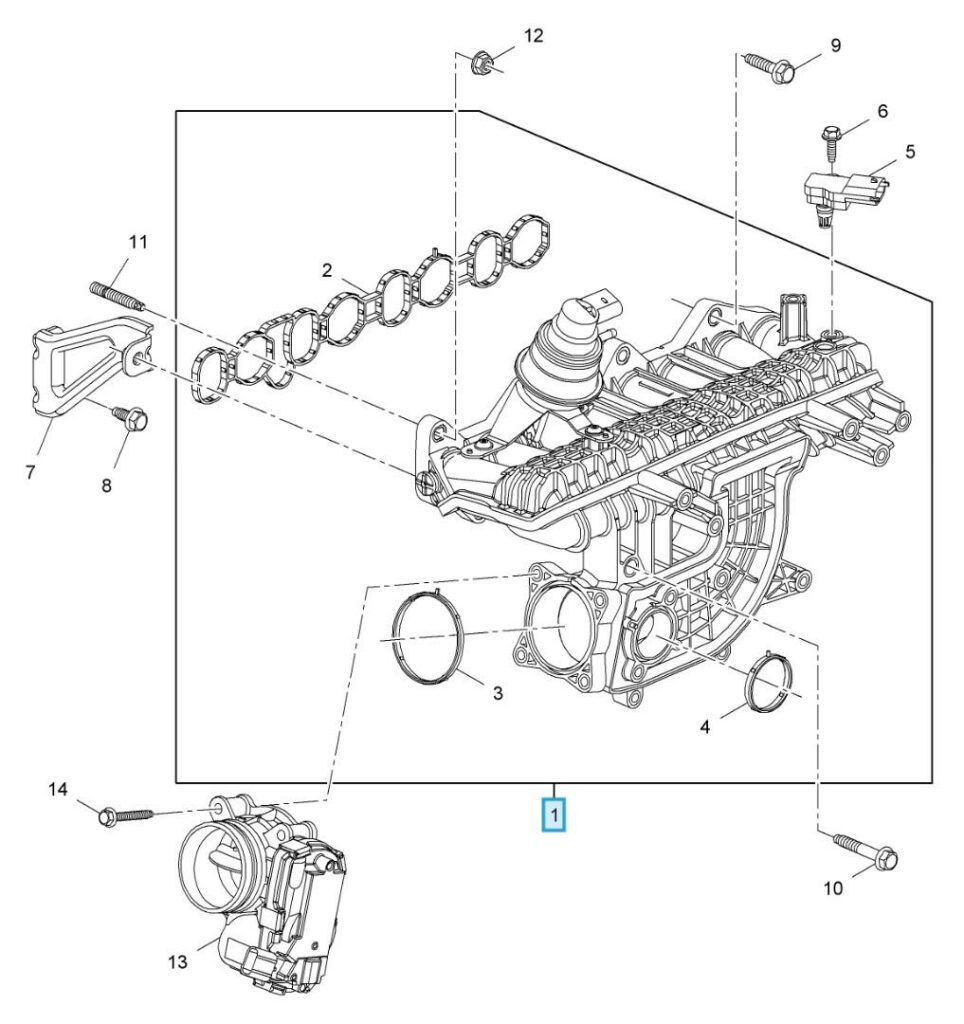 12
9
6
5
11
2
7
8
3
4
14
1
10
13