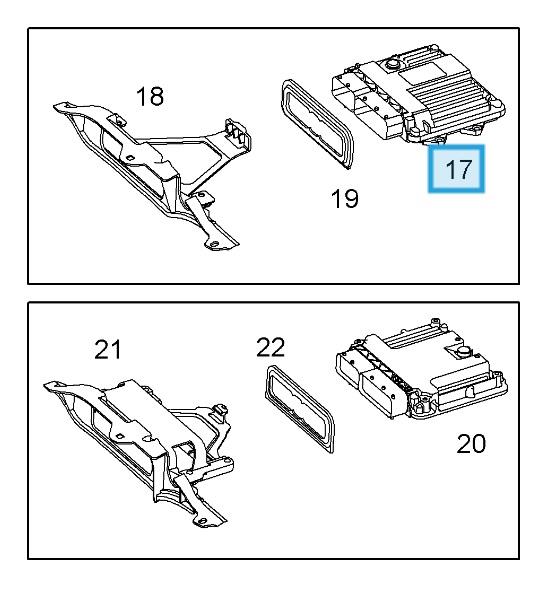 18

19

17

21

22

20