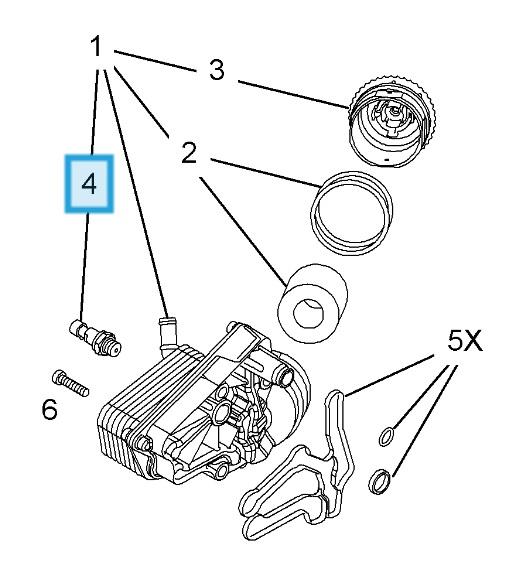 1
3
2
4
5X
6