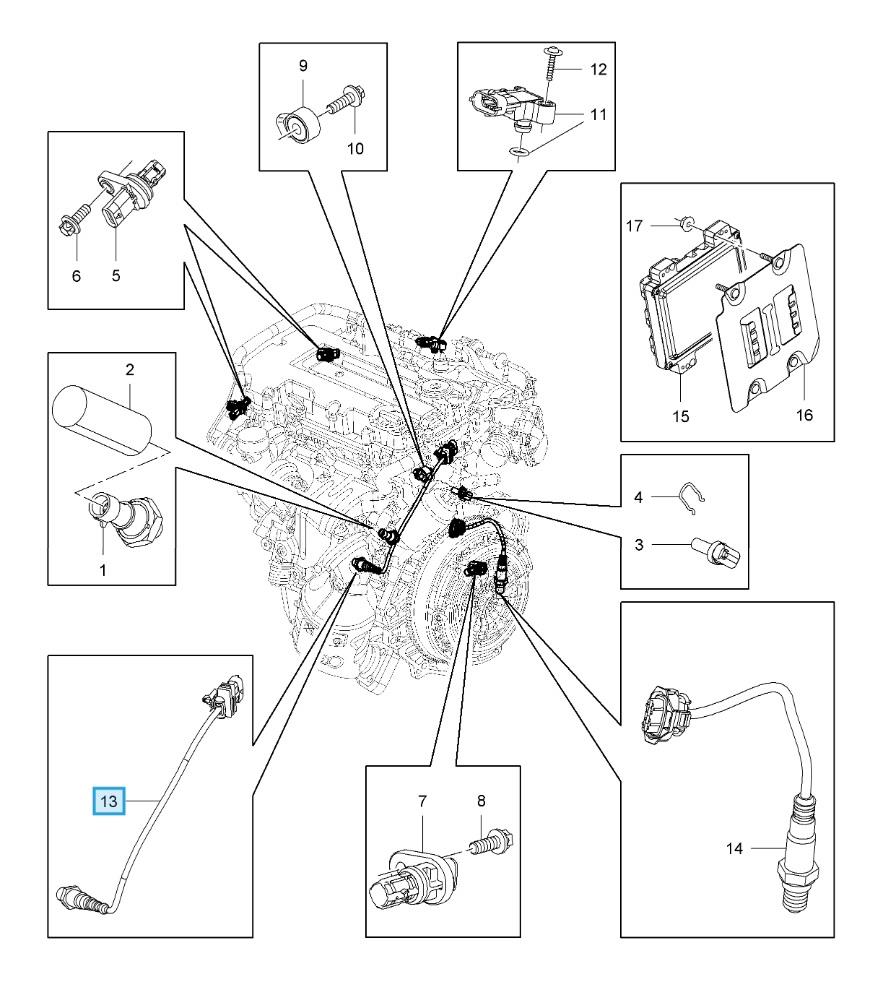 9
10
12
11
6
5
17
15
16
2
1
4
3
13
7
8
14