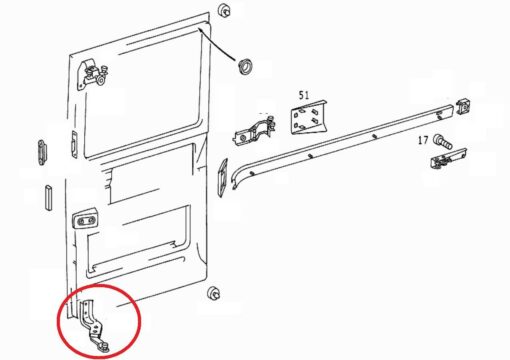 51
17