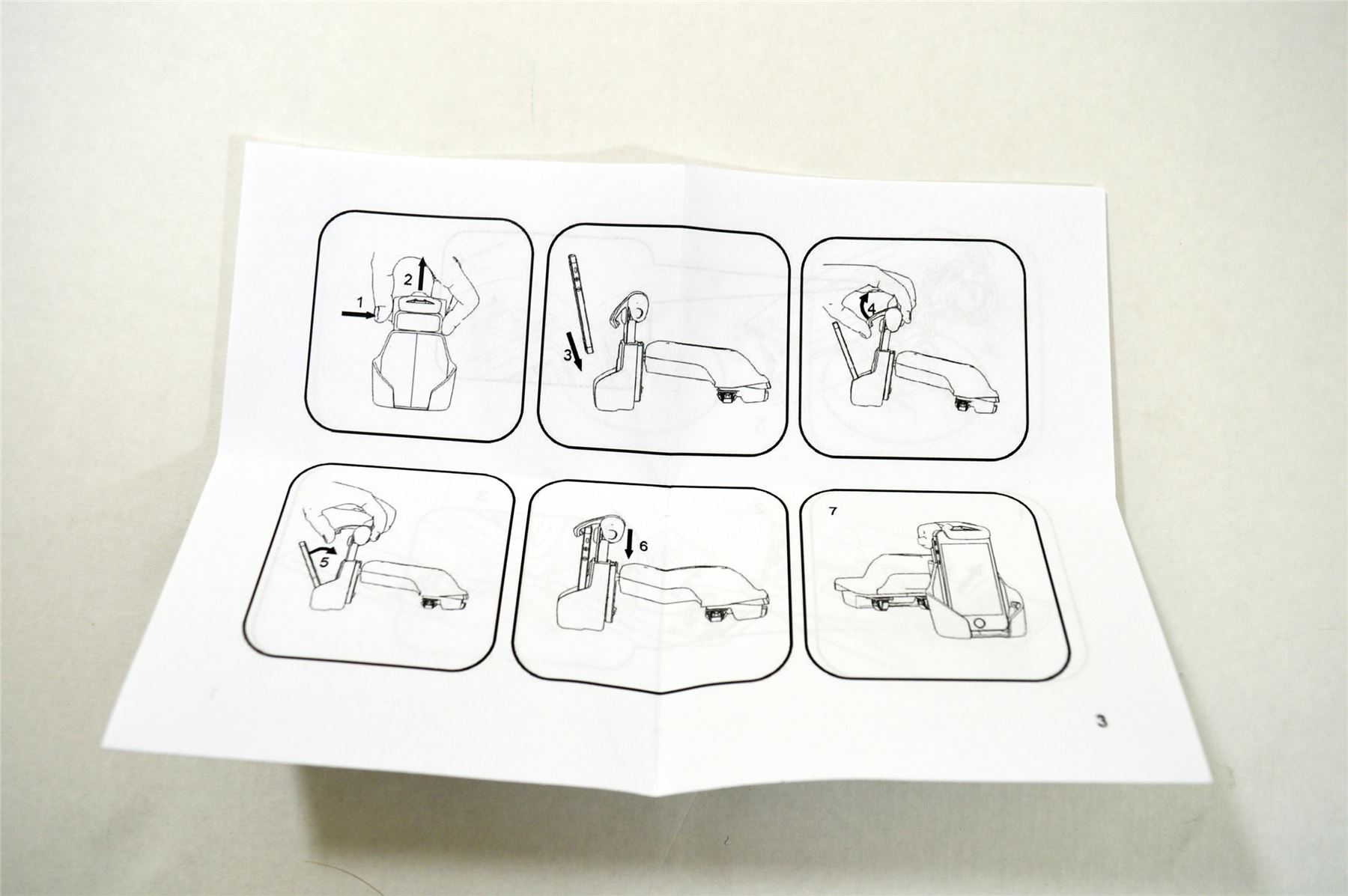 1
2
3
4
5
6
7
3